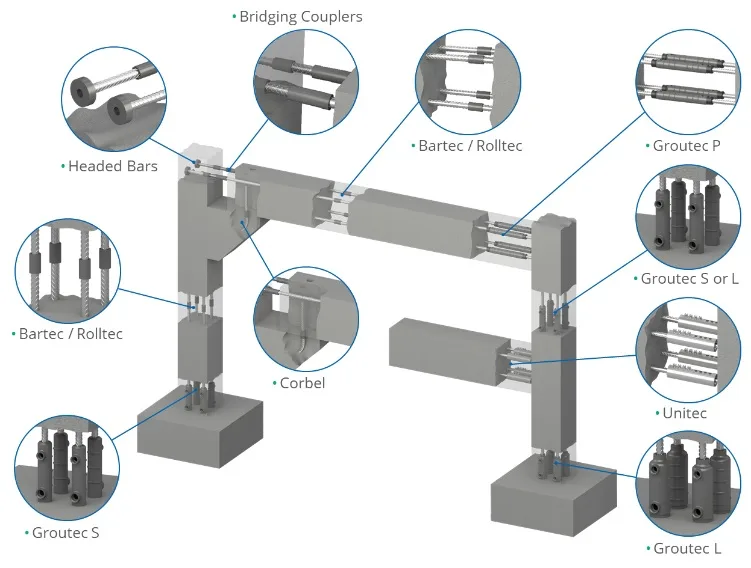 • Bridging Couplers

• Headed Bars

• Bartec / Rolltec

• Groutec P

• Groutec S or L

• Bartec / Rolltec

• Corbel

• Unitec

• Groutec S

• Groutec L