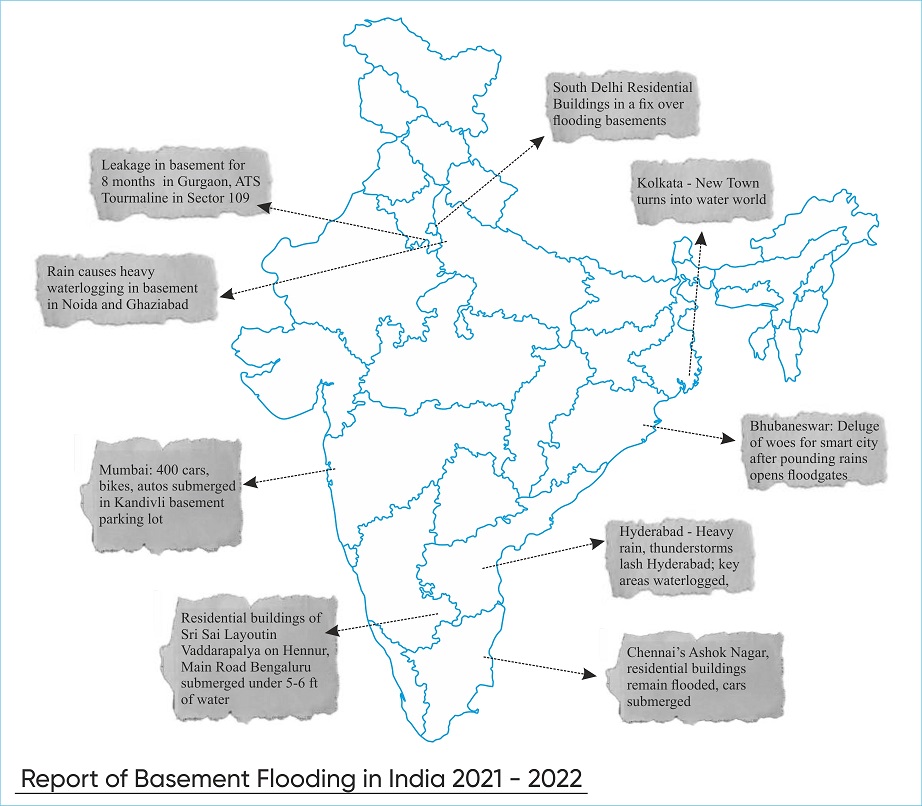 South Delhi Residential Buildings in a fix over flooding basements

Leakage in basement for 8 months in Gurgaon, ATS Tourmaline in Sector 109

Kolkata - New Town turns into water world

Rain causes heavy waterlogging in basement in Noida and Ghaziabad

Bhubaneswar: Deluge of woes for smart city after pounding rains opens floodgates

Mumbai: 400 cars, bikes, autos submerged in Kandivli basement parking lot

Hyderabad - Heavy rain, thunderstorms lash Hyderabad; key areas waterlogged,

Residential buildings of Sri Sai Layoutin Vaddarapalya on Hennur, Main Road Bengaluru submerged under 5-6 ft of water

Chennai's Ashok Nagar, residential buildings remain flooded, cars submerged

Report of Basement Flooding in India 2021 - 2022