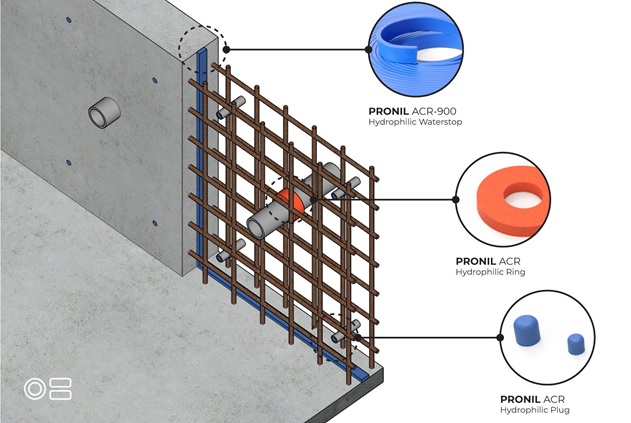 PRONIL ACR-900
Hydrophilic Waterstop

PRONIL ACR
Hydrophilic Ring

PRONIL ACR
Hydrophilic Plug