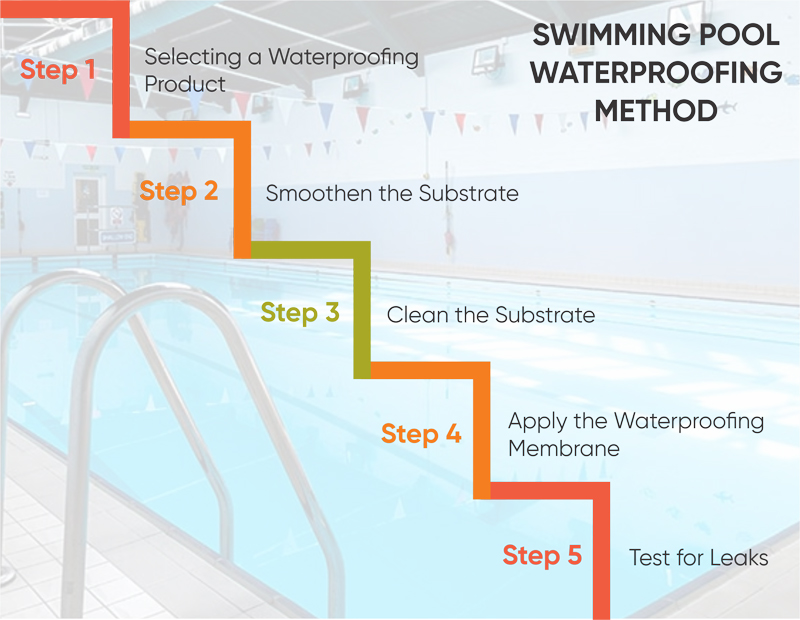 SWIMMING POOL WATERPROOFING METHOD

Step 1 Selecting a Waterproofing Product

Step 2 Smoothen the Substrate

Step 3 Clean the Substrate

Step 4 Apply the Waterproofing Membrane

Step 5 Test for Leaks