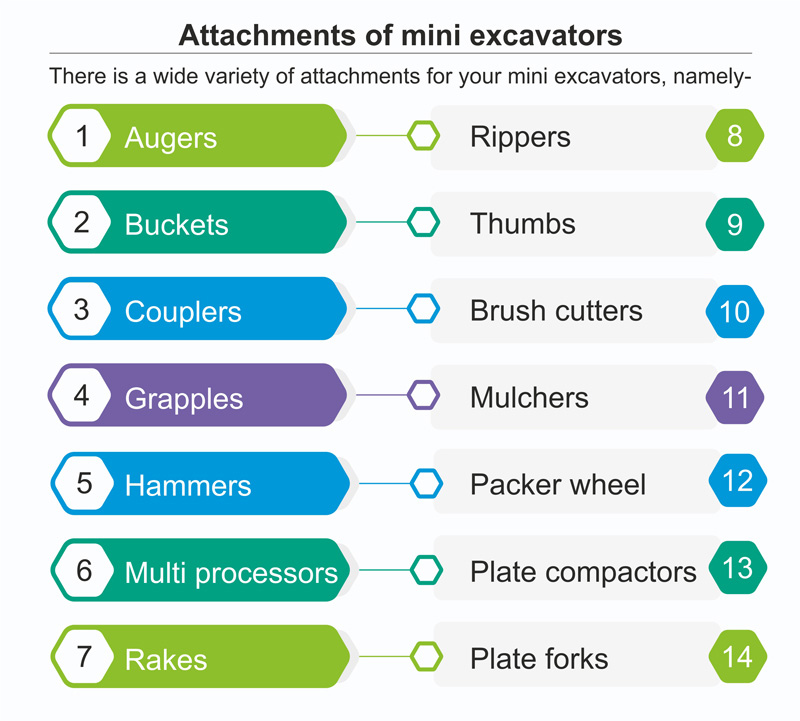 Attachments of mini excavators

There is a wide variety of attachments for your mini excavators, namely-

1 Augers
2 Buckets
3 Couplers
4 Grapples
5 Hammers
6 Multi processors
7 Rakes

Rippers 8
Thumbs 9
Brush cutters 10
Mulchers 11
Packer wheel 12
Plate compactors 13
Plate forks 14