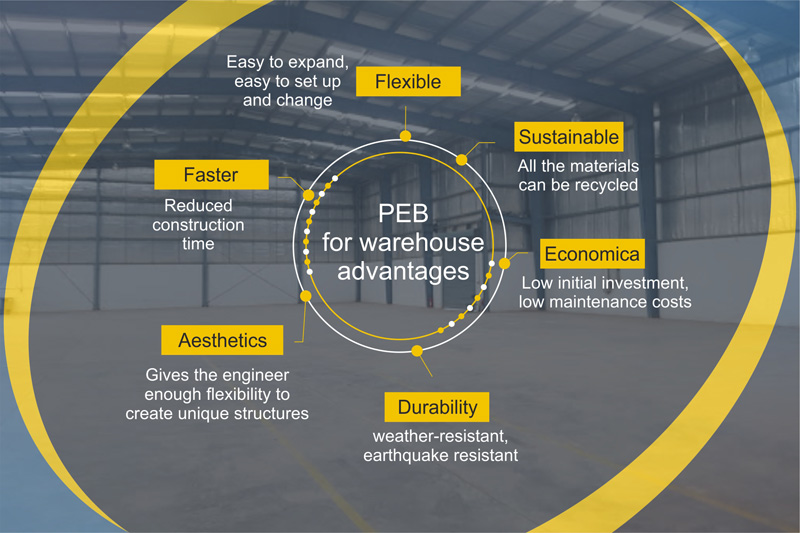 PEB for warehouse advantages

Flexible
Easy to expand, easy to set up and change

Sustainable
All the materials can be recycled

Economica
Low initial investment, low maintenance costs

Durability
weather-resistant, earthquake resistant

Aesthetics
Gives the engineer enough flexibility to create unique structures

Faster
Reduced construction time