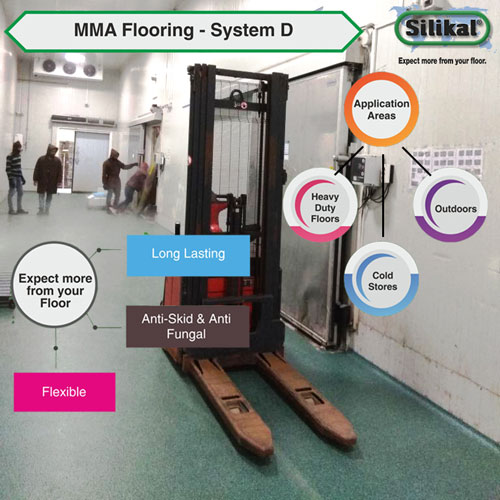 MMA Flooring - System D

Silikal®

Expect more from your floor.

Application Areas

Heavy Duty Floors

Outdoors

Cold Stores

Expect more from your Floor

Long Lasting

Anti-Skid & Anti Fungal

Flexible